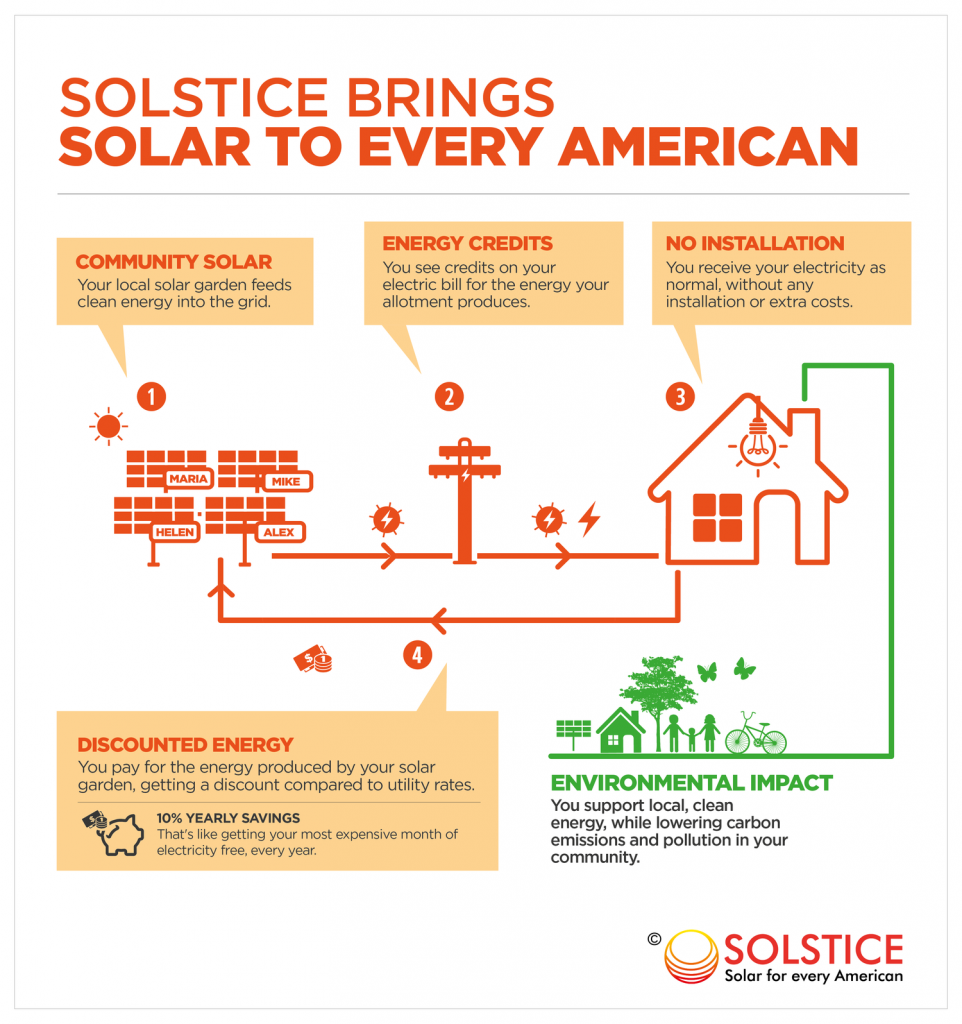 SOLSTICE BRINGS
SOLAR TO EVERY AMERICAN

COMMUNITY SOLAR
Your local solar garden feeds clean energy into the grid.

ENERGY CREDITS
You see credits on your electric bill for the energy your allotment produces.

NO INSTALLATION
You receive your electricity as normal, without any installation or extra costs.

1

2

3

MARIA

MIKE

HELEN

ALEX

4

DISCOUNTED ENERGY
You pay for the energy produced by your solar garden, getting a discount compared to utility rates.

10% YEARLY SAVINGS
That's like getting your most expensive month of electricity free, every year.

ENVIRONMENTAL IMPACT
You support local, clean energy, while lowering carbon emissions and pollution in your community.

© SOLSTICE
Solar for every American